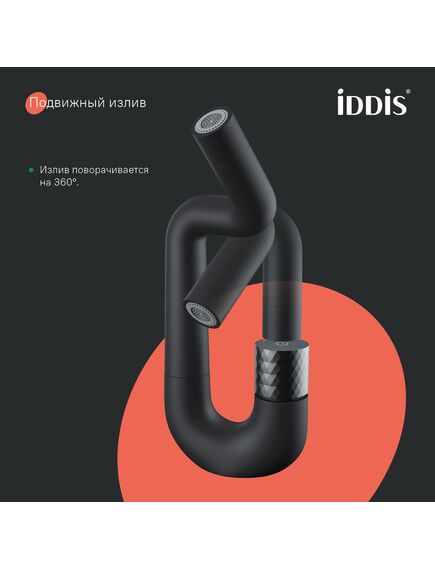 Подвижный излив

iDDiS®

Излив поворачивается на 360°.