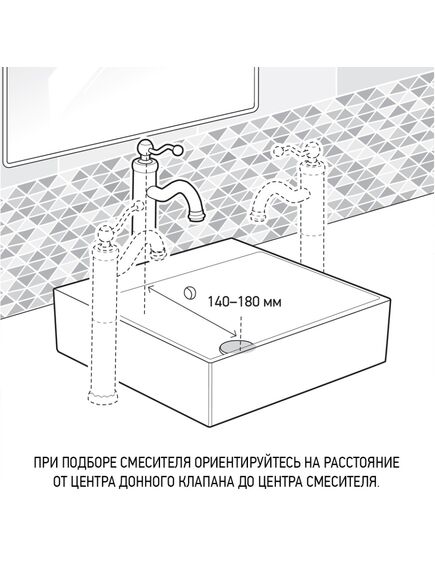 140–180 мм

ПРИ ПОДБОРЕ СМЕСИТЕЛЯ ОРИЕНТИРУЙТЕСЬ НА РАССТОЯНИЕ ОТ ЦЕНТРА ДОННОГО КЛАПАНА ДО ЦЕНТРА СМЕСИТЕЛЯ.