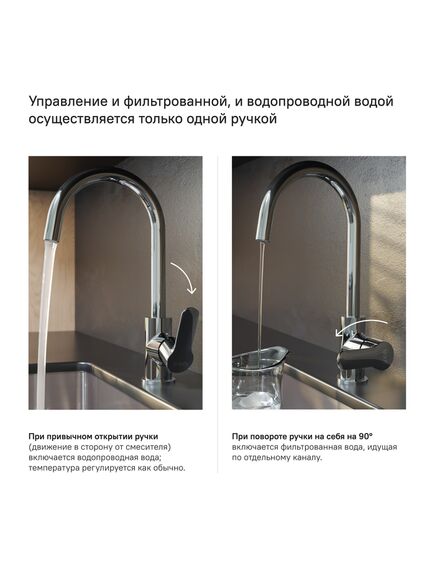 Управление и фильтрованной, и водопроводной водой осуществляется только одной ручкой

При привычном открытии ручки (движение в сторону от смесителя) включается водопроводная вода; температура регулируется как обычно.

При повороте ручки на себя на 90° включается фильтрованная вода, идущая по отдельному каналу.