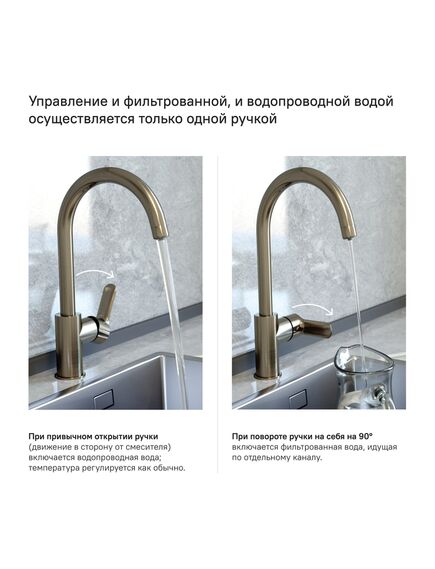 Управление и фильтрованной, и водопроводной водой осуществляется только одной ручкой

При привычном открытии ручки (движение в сторону от смесителя) включается водопроводная вода; температура регулируется как обычно.

При повороте ручки на себя на 90° включается фильтрованная вода, идущая по отдельному каналу.