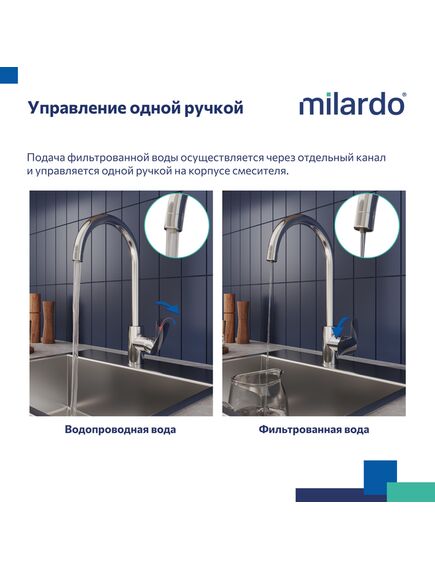 Управление одной ручкой

milardo®

Подача фильтрованной воды осуществляется через отдельный канал и управляется одной ручкой на корпусе смесителя.

Водопроводная вода

Фильтрованная вода