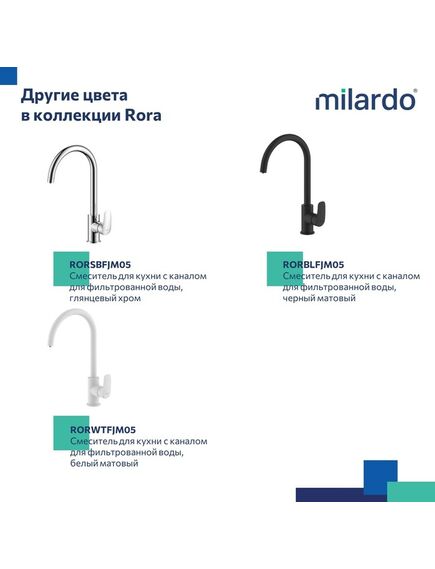 Другие цвета в коллекции Rora

milardo®

RORSBFJM05
Смеситель для кухни с каналом для фильтрованной воды, глянцевый хром

RORBLFJM05
Смеситель для кухни с каналом для фильтрованной воды, черный матовый

RORWTFJM05
Смеситель для кухни с каналом для фильтрованной воды, белый матовый