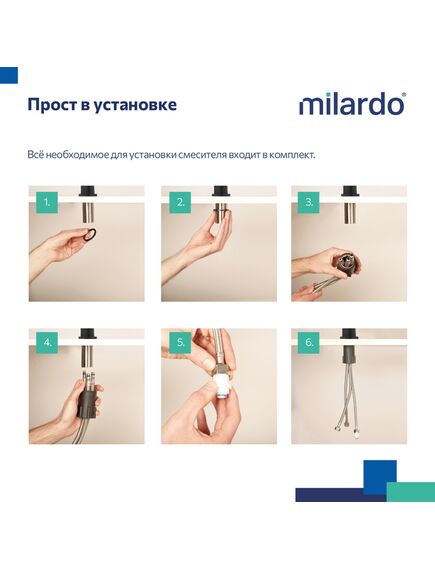 Прост в установке

milardo®

Всё необходимое для установки смесителя входит в комплект.

1.

2.

3.

4.

5.

6.