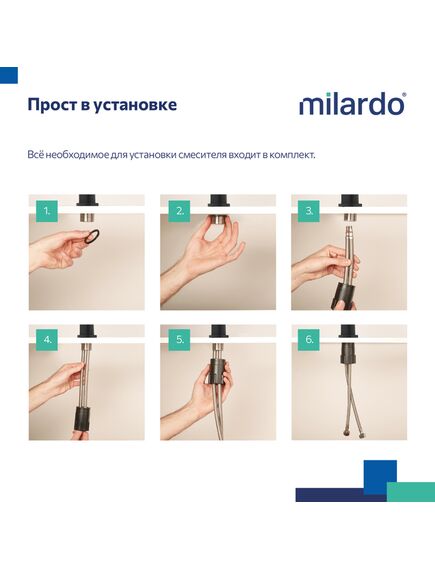 Прост в установке

milardo®

Всё необходимое для установки смесителя входит в комплект.

1.

2.

3.

4.

5.

6.