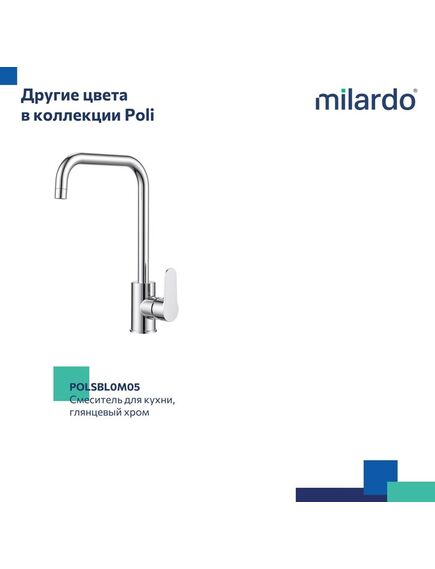 Другие цвета в коллекции Poli

milardo®

POLSBL0M05
Смеситель для кухни, глянцевый хром