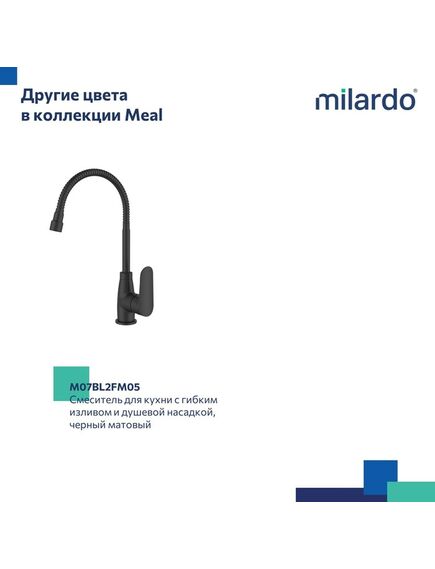 Другие цвета в коллекции Meal

milardo®

M07BL2FM05
Смеситель для кухни с гибким изливом и душевой насадкой, черный матовый