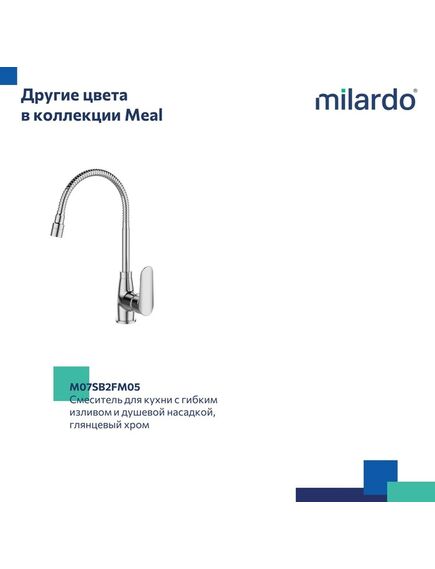 Другие цвета
в коллекции Meal

milardo®

M07SB2FM05
Смеситель для кухни с гибким изливом и душевой насадкой, глянцевый хром