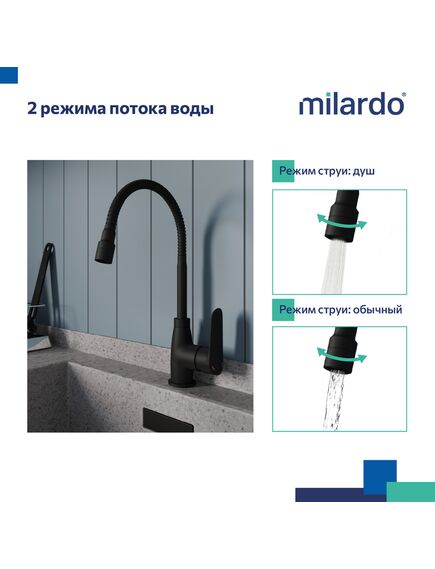 2 режима потока воды

milardo®

Режим струи: душ

Режим струи: обычный