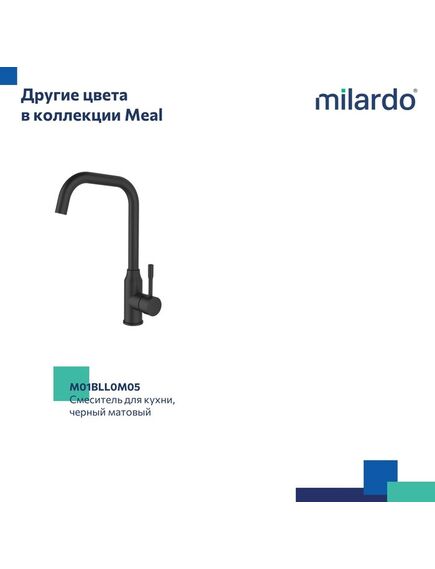 Другие цвета в коллекции Meal

milardo®

M01BLL0M05
Смеситель для кухни, черный матовый