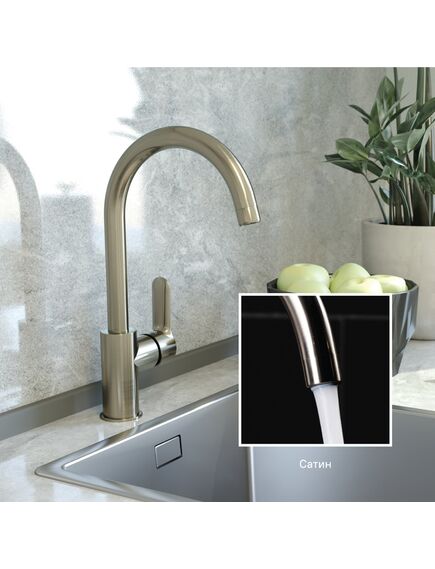 Сатин