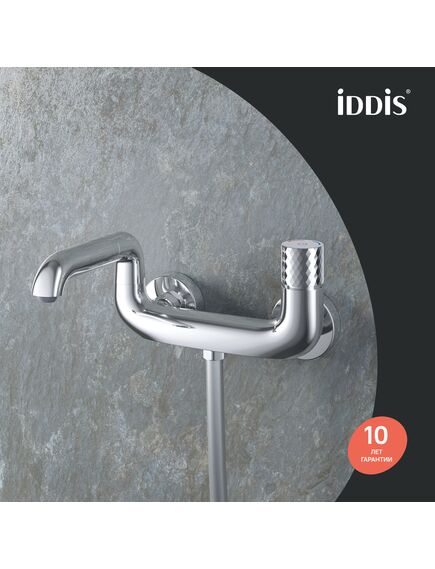 iDDiS®

10
ЛЕТ
ГАРАНТИИ