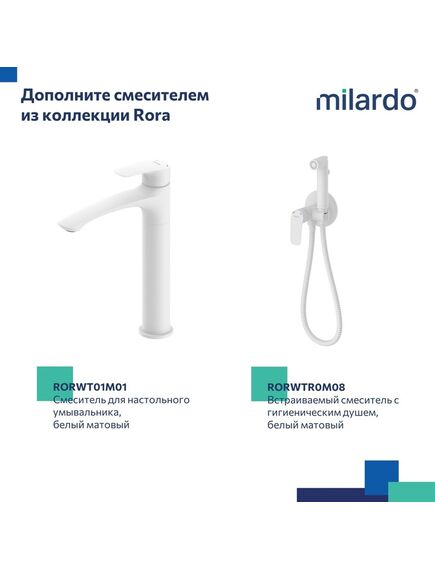 Дополните смесителем из коллекции Rora

milardo®

RORWT01M01
Смеситель для настольного умывальника, белый матовый

RORWTR0M08
Встраиваемый смеситель с гигиеническим душем, белый матовый