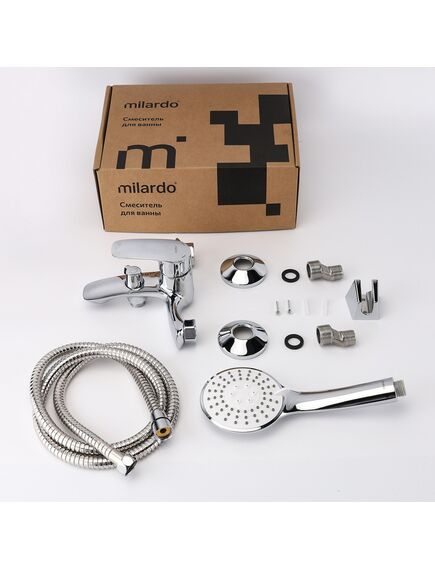 milardo
Смеситель для ванны

m

milardo
Смеситель для ванны