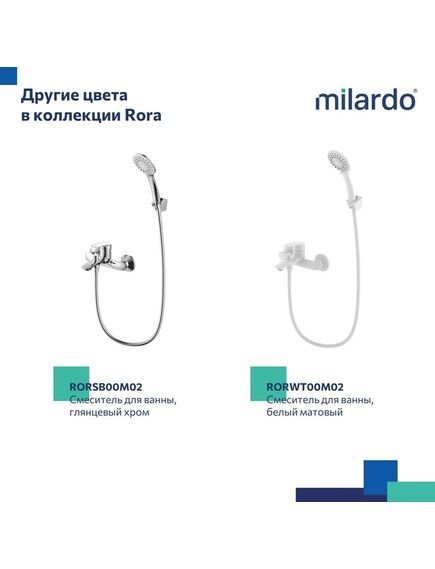 Другие цвета в коллекции Rora

milardo®

RORSB00M02
Смеситель для ванны, глянцевый хром

RORWT00M02
Смеситель для ванны, белый матовый