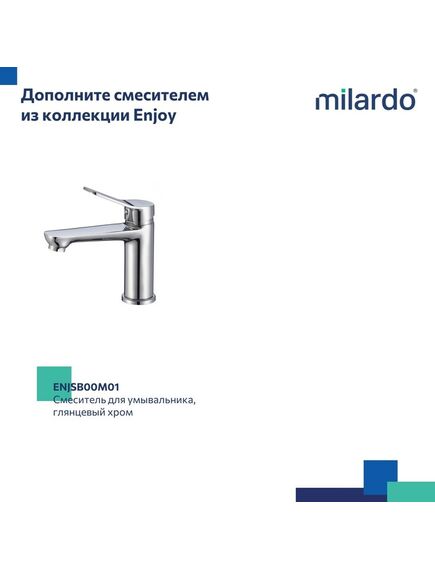 Дополните смесителем из коллекции Enjoy

milardo®

ENJSB00M01
Смеситель для умывальника, глянцевый хром