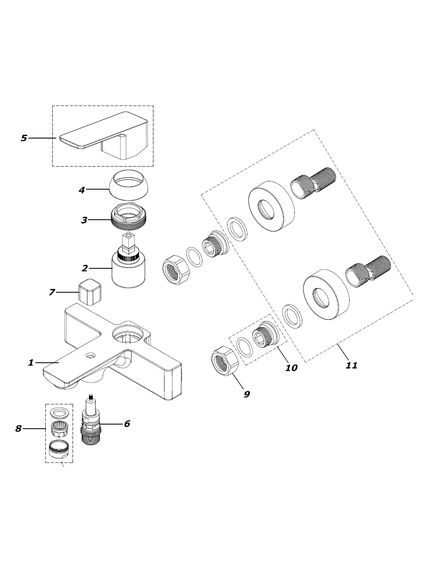 5
4
3
2
7
1
8
6
9
10
11