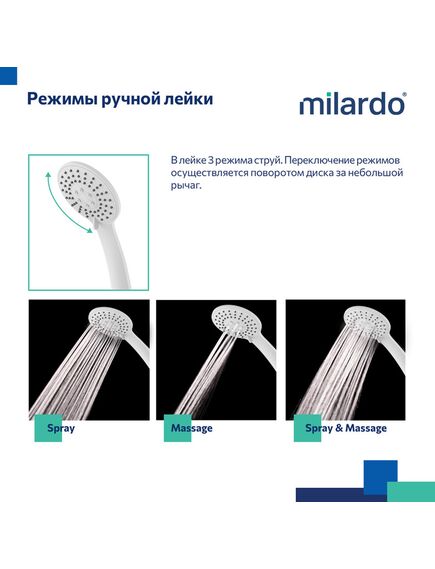 Режимы ручной лейки

milardo®

В лейке 3 режима струй. Переключение режимов осуществляется поворотом диска за небольшой рычаг.

Spray

Massage

Spray & Massage