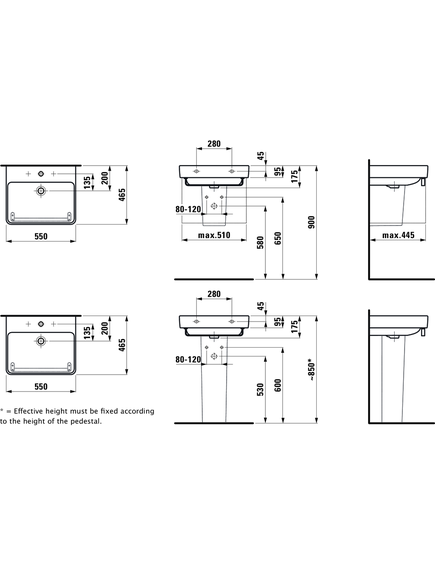 135
200
465
550

280
45
95
175
80-120
max.510
580
650
900

max.445

135
200
465
550

280
45
95
175
80-120
530
600
~850*

* = Effective height must be fixed according to the height of the pedestal.