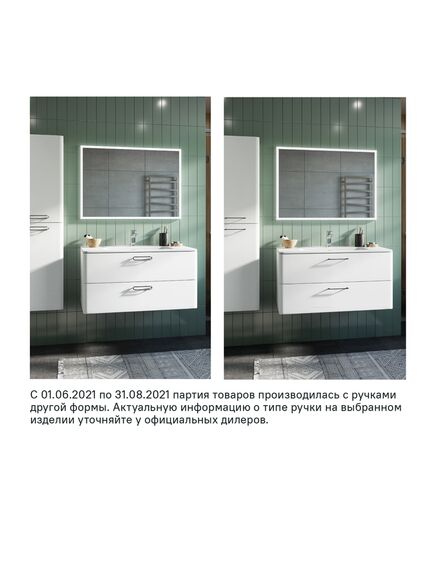 С 01.06.2021 по 31.08.2021 партия товаров производилась с ручками другой формы. Актуальную информацию о типе ручки на выбранном изделии уточняйте у официальных дилеров.