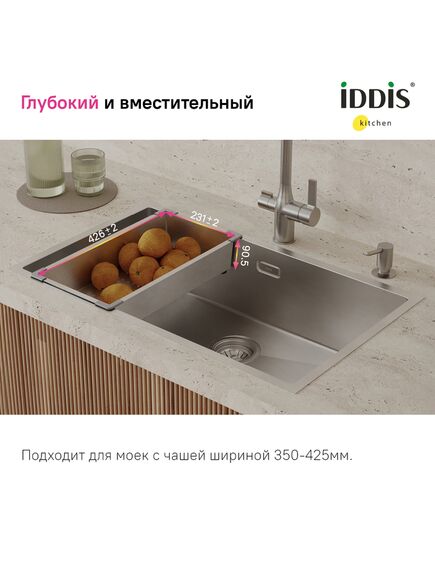 Глубокий и вместительный

iDDiS®
kitchen

426±2

231±2

90.5

Подходит для моек с чашей шириной 350-425мм.