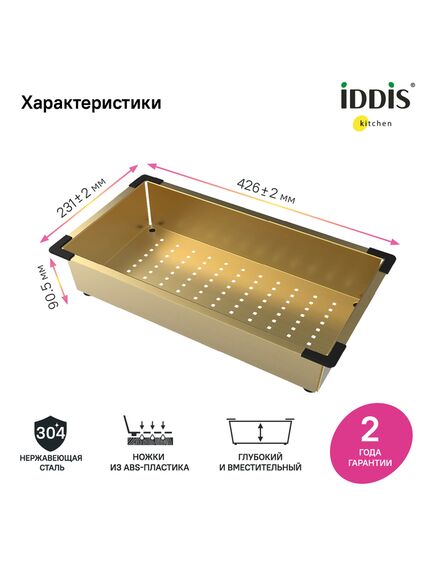 Характеристики

iDDiS®
kitchen

231±2 мм

426±2 мм

90.5 мм

304

НЕРЖАВЕЮЩАЯ СТАЛЬ

НОЖКИ ИЗ ABS-ПЛАСТИКА

ГЛУБОКИЙ И ВМЕСТИТЕЛЬНЫЙ

2
ГОДА ГАРАНТИИ