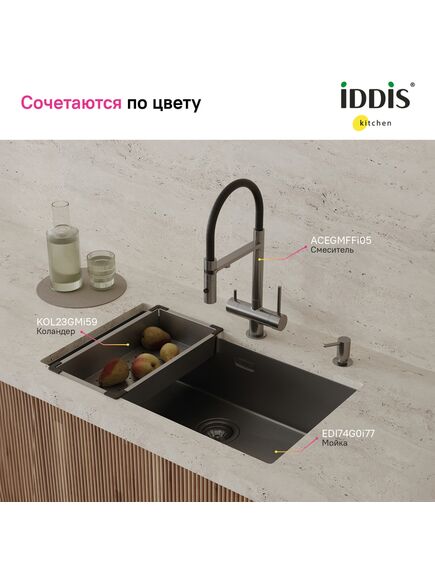 Сочетаются по цвету

iDDiS®
kitchen

ACEGMFFi05
Смеситель

KOL23GMi59
Коландер

EDI74G0i77
Мойка