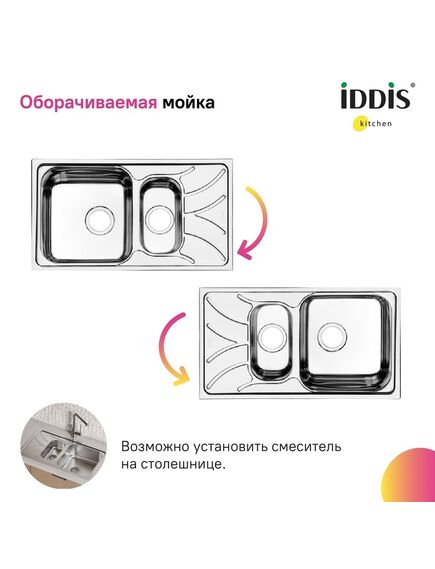 Оборачиваемая мойка

iDDiS®
kitchen

Возможно установить смеситель на столешнице.