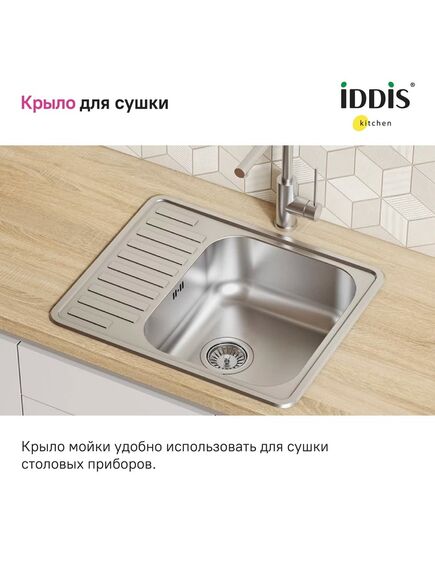 Крыло для сушки

iDDiS®
kitchen

Крыло мойки удобно использовать для сушки столовых приборов.