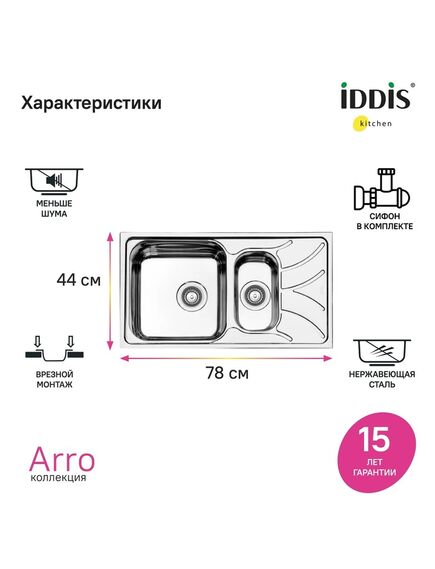 Характеристики

iDDiS®
kitchen

МЕНЬШЕ ШУМА

СИФОН В КОМПЛЕКТЕ

44 см

78 см

ВРЕЗНОЙ МОНТАЖ

НЕРЖАВЕЮЩАЯ СТАЛЬ

Arro
коллекция

15
ЛЕТ
ГАРАНТИИ