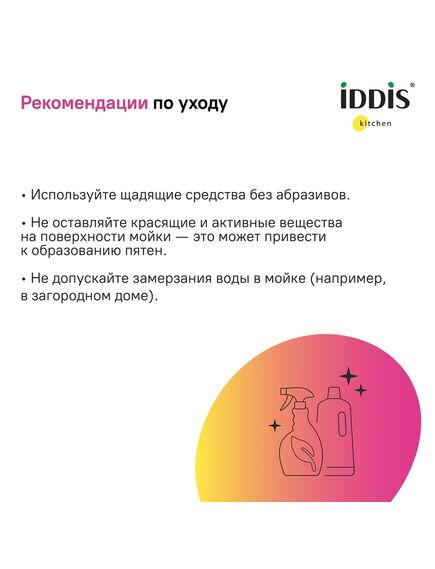 Рекомендации по уходу

iDDiS®
kitchen

• Используйте щадящие средства без абразивов.

• Не оставляйте красящие и активные вещества на поверхности мойки — это может привести к образованию пятен.

• Не допускайте замерзания воды в мойке (например, в загородном доме).