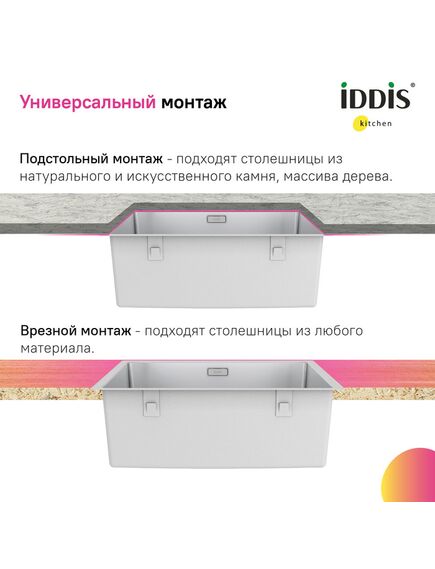 Универсальный монтаж

iDDiS®
kitchen

Подстольный монтаж - подходят столешницы из натурального и искусственного камня, массива дерева.

Врезной монтаж - подходят столешницы из любого материала.