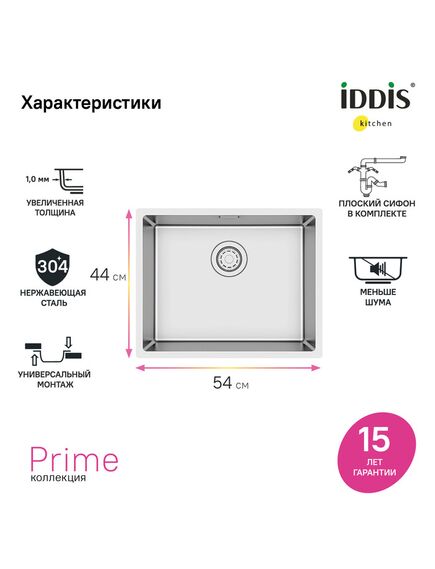 Характеристики

iDDiS®
kitchen

1,0 мм

УВЕЛИЧЕННАЯ ТОЛЩИНА

304

НЕРЖАВЕЮЩАЯ СТАЛЬ

УНИВЕРСАЛЬНЫЙ МОНТАЖ

44 см

54 см

ПЛОСКИЙ СИФОН В КОМПЛЕКТЕ

МЕНЬШЕ ШУМА

Prime
коллекция

15
ЛЕТ
ГАРАНТИИ