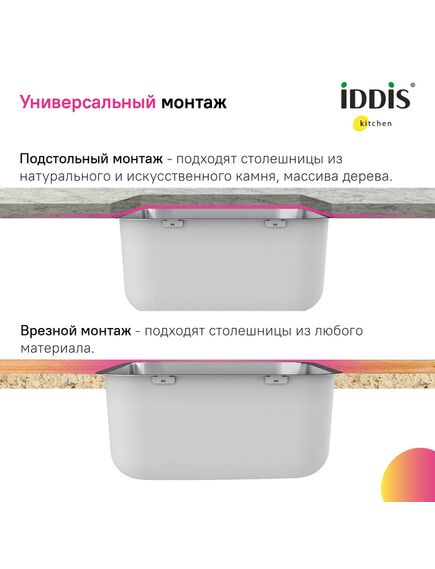 Универсальный монтаж

iDDiS®
kitchen

Подстольный монтаж - подходят столешницы из натурального и искусственного камня, массива дерева.

Врезной монтаж - подходят столешницы из любого материала.