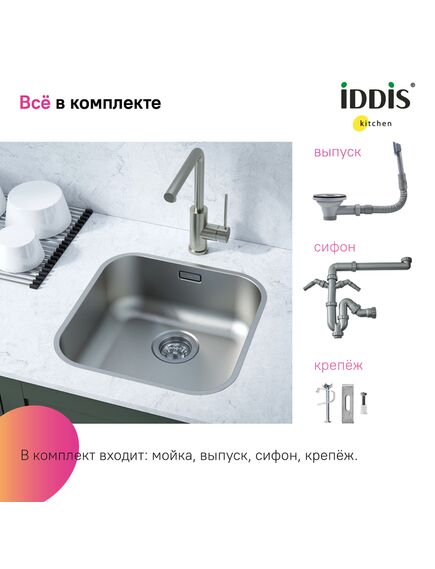 Всё в комплекте

iDDiS®
kitchen

выпуск

сифон

крепёж

В комплект входит: мойка, выпуск, сифон, крепёж.