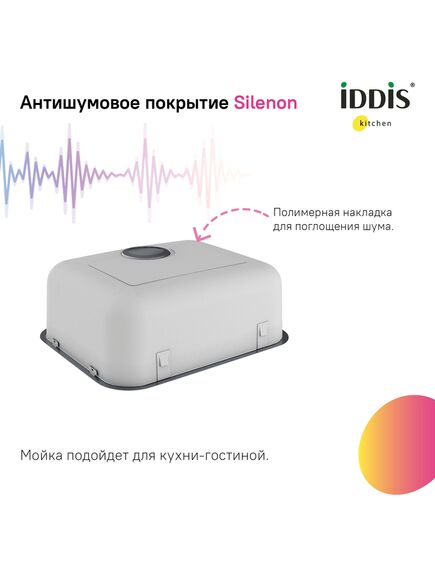 Антишумовое покрытие Silenon

iDDiS®
kitchen

Полимерная накладка для поглощения шума.

Мойка подойдет для кухни-гостиной.