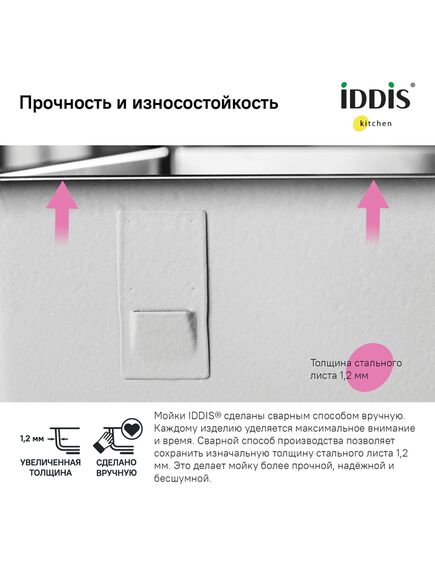 Прочность и износостойкость

iDDiS®
kitchen

Толщина стального листа 1,2 мм

1,2 мм

УВЕЛИЧЕННАЯ ТОЛЩИНА

СДЕЛАНО ВРУЧНУЮ

Мойки IDDIS® сделаны сварным способом вручную. Каждому изделию уделяется максимальное внимание и время. Сварной способ производства позволяет сохранить изначальную толщину стального листа 1,2 мм. Это делает мойку более прочной, надёжной и бесшумной.