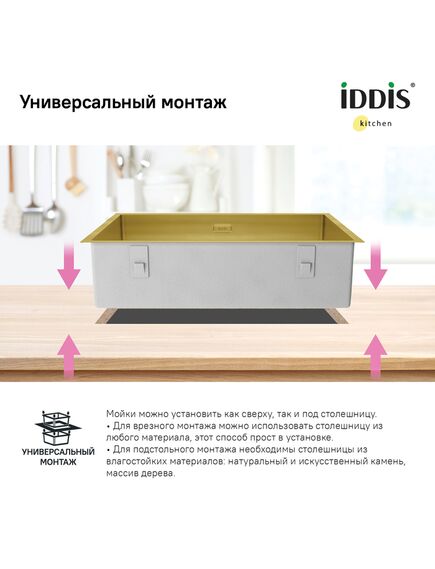 Универсальный монтаж

iDDiS®
kitchen

УНИВЕРСАЛЬНЫЙ МОНТАЖ

Мойки можно установить как сверху, так и под столешницу.
• Для врезного монтажа можно использовать столешницу из любого материала, этот способ прост в установке.
• Для подстольного монтажа необходимы столешницы из влагостойких материалов: натуральный и искусственный камень, массив дерева.