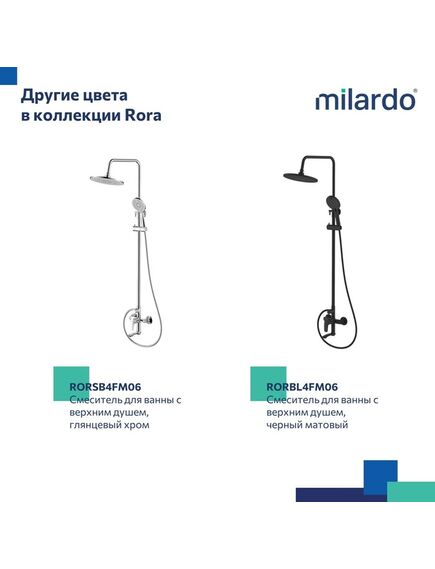 Другие цвета в коллекции Rora

milardo®

RORSB4FM06
Смеситель для ванны с верхним душем, глянцевый хром

RORBL4FM06
Смеситель для ванны с верхним душем, черный матовый