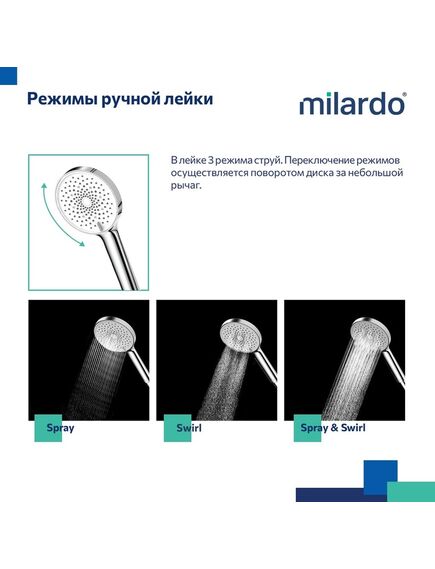 Режимы ручной лейки

milardo®

В лейке 3 режима струй. Переключение режимов осуществляется поворотом диска за небольшой рычаг.

Spray

Swirl

Spray & Swirl