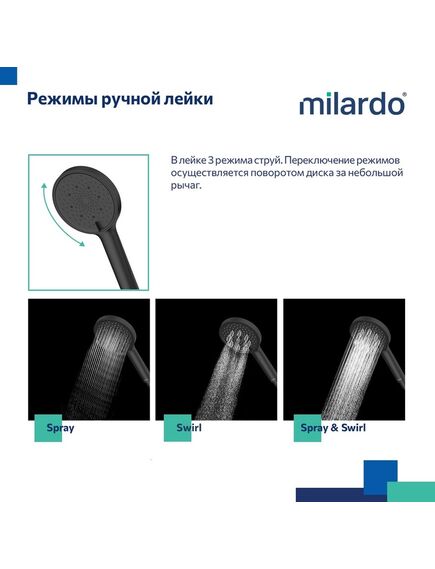 Режимы ручной лейки

milardo®

В лейке 3 режима струй. Переключение режимов осуществляется поворотом диска за небольшой рычаг.

Spray

Swirl

Spray & Swirl