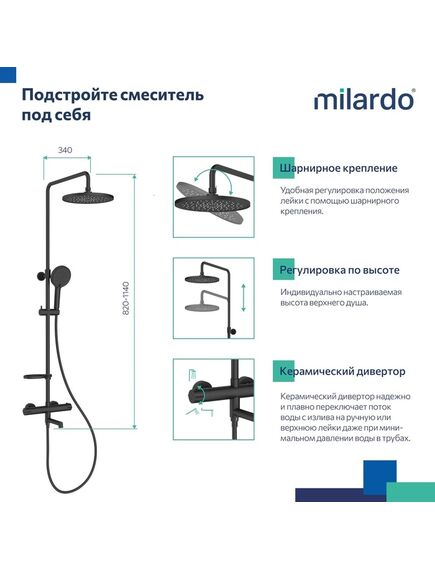 Подстройте смеситель под себя

milardo®

340

820-1140

Шарнирное крепление

Удобная регулировка положения лейки с помощью шарнирного крепления.

Регулировка по высоте

Индивидуально настраиваемая высота верхнего душа.

Керамический дивертор

Керамический дивертор надежно и плавно переключает поток воды с излива на ручную или верхнюю лейки даже при минимальном давлении воды в трубах.