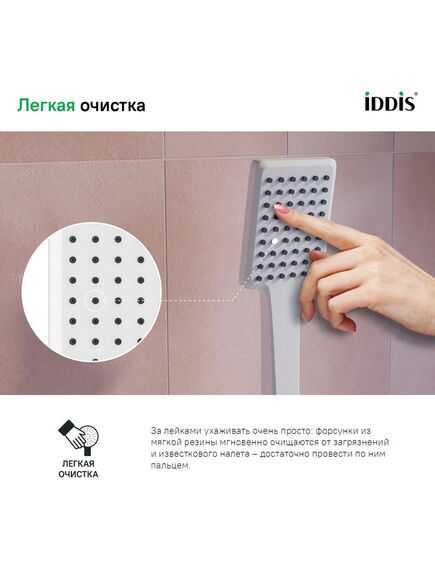 Легкая очистка

iDDiS®

ЛЕГКАЯ ОЧИСТКА

За лейками ухаживать очень просто: форсунки из мягкой резины мгновенно очищаются от загрязнений и известкового налета – достаточно провести по ним пальцем.