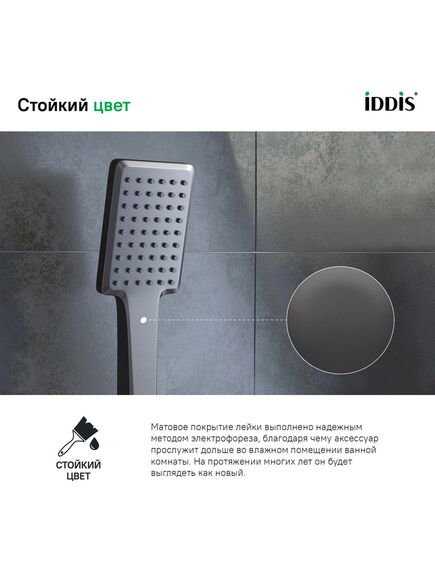 Стойкий цвет

iDDiS®

СТОЙКИЙ ЦВЕТ

Матовое покрытие лейки выполнено надежным методом электрофореза, благодаря чему аксессуар прослужит дольше во влажном помещении ванной комнаты. На протяжении многих лет он будет выглядеть как новый.