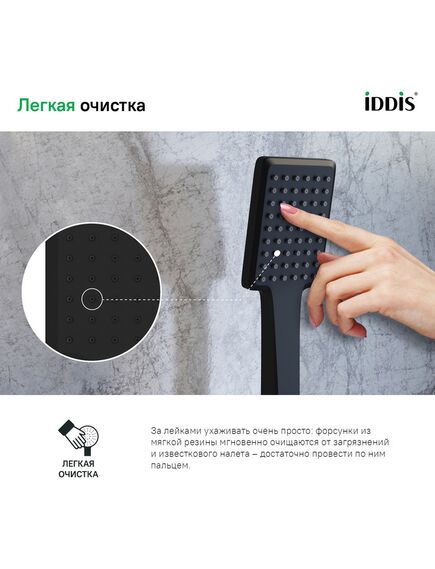 Легкая очистка

iDDiS®

ЛЕГКАЯ ОЧИСТКА

За лейками ухаживать очень просто: форсунки из мягкой резины мгновенно очищаются от загрязнений и известкового налета – достаточно провести по ним пальцем.