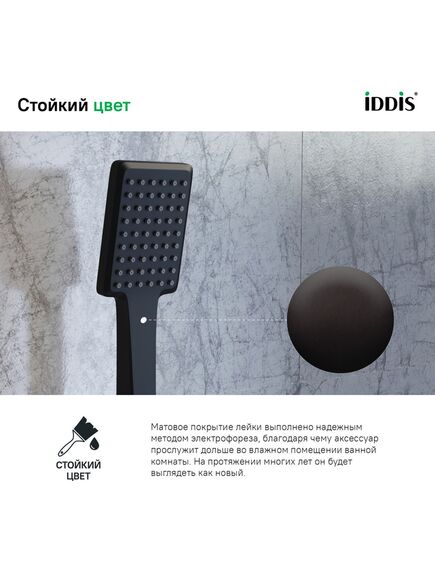 Стойкий цвет

iDDiS®

СТОЙКИЙ ЦВЕТ

Матовое покрытие лейки выполнено надежным методом электрофореза, благодаря чему аксессуар прослужит дольше во влажном помещении ванной комнаты. На протяжении многих лет он будет выглядеть как новый.