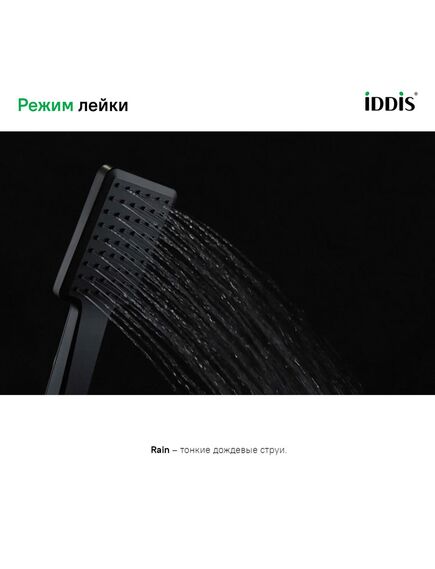 Режим лейки

iDDiS®

Rain – тонкие дождевые струи.