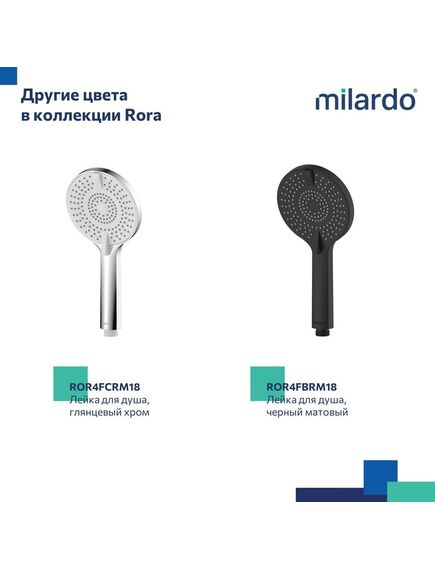 Другие цвета
в коллекции Rora

milardo®

ROR4FCRM18
Лейка для душа,
глянцевый хром

ROR4FBRM18
Лейка для душа,
черный матовый