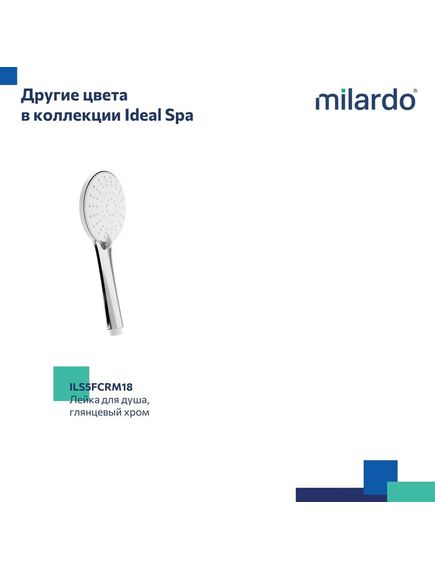 Другие цвета
в коллекции Ideal Spa

milardo®

ILS5FCRM18
Лейка для душа,
глянцевый хром