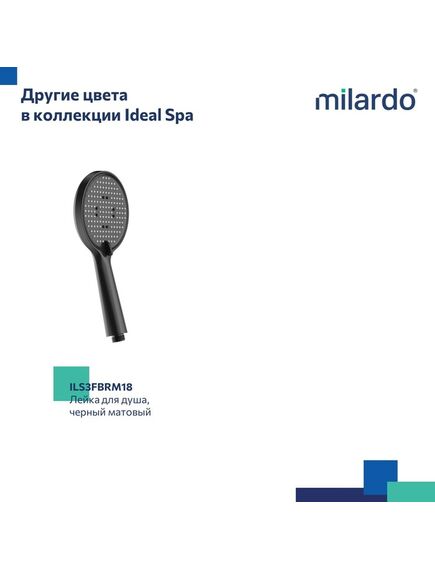 Другие цвета
в коллекции Ideal Spa

milardo®

ILS3FBRM18
Лейка для душа,
черный матовый