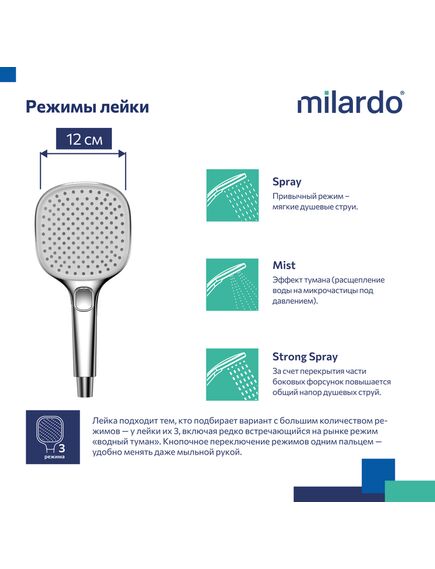 Режимы лейки

milardo®

12 см

Spray
Привычный режим – мягкие душевые струи.

Mist
Эффект тумана (расщепление воды на микрочастицы под давлением).

Strong Spray
За счет перекрытия части боковых форсунок повышается общий напор душевых струй.

3
режима

Лейка подходит тем, кто подбирает вариант с большим количеством режимов — у лейки их 3, включая редко встречающийся на рынке режим «водный туман». Кнопочное переключение режимов одним пальцем — удобно менять даже мыльной рукой.